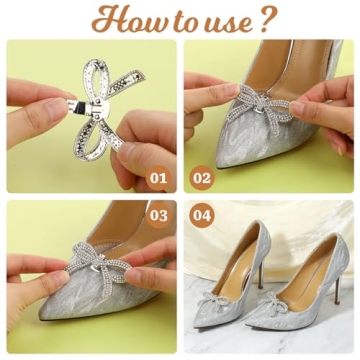 How to use ?

01

02

03

04