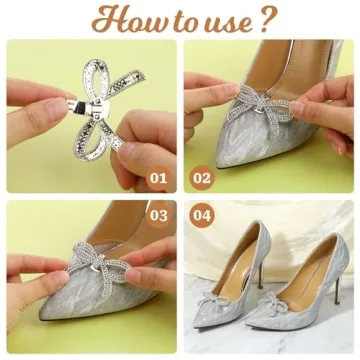 How to use ?

01

02

03

04