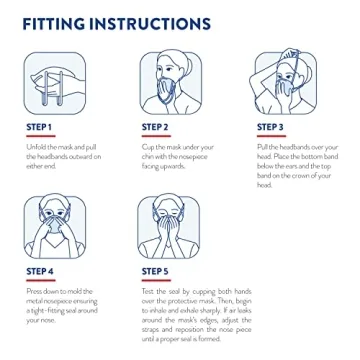 FITTING INSTRUCTIONS

STEP 1

Unfold the mask and pull the headbands outward on either end.

STEP 2

Cup the mask under your chin with the nosepiece facing upwards.

STEP 3

Pull the headbands over your head. Place the bottom band below the ears and the top band on the crown of your head.

STEP 4

Press down to mold the metal nosepiece ensuring a tight-fitting seal around your nose.

STEP 5

Test the seal by cupping both hands over the protective mask. Then, begin to inhale and exhale sharply. If air leaks around the mask's edges, adjust the straps and reposition the nose piece until a proper seal is formed.