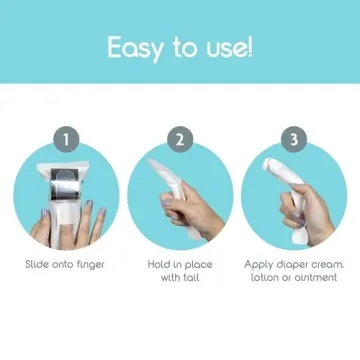 Easy to use!

1

Slide onto finger

2

Hold in place with tail

3

Apply diaper cream, lotion or ointment