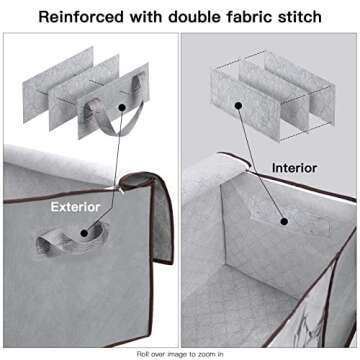 Reinforced with double fabric stitch

Exterior

Interior

Roll over image to zoom in