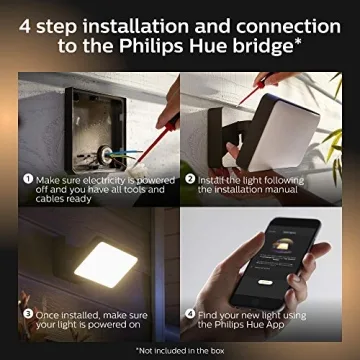 4 step installation and connection to the Philips Hue bridge*

1 Make sure electricity is powered off and you have all tools and cables ready

2 Install the light following the installation manual

3 Once installed, make sure your light is powered on

4 Find your new light using the Philips Hue App

*Not included in the box