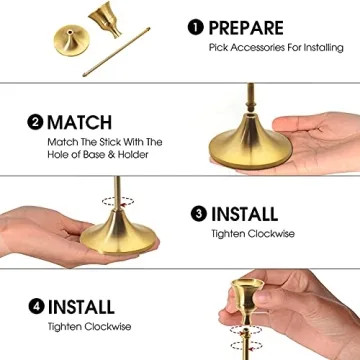 1 PREPARE
Pick Accessories For Installing

2 MATCH
Match The Stick With The Hole of Base & Holder

3 INSTALL
Tighten Clockwise

4 INSTALL
Tighten Clockwise