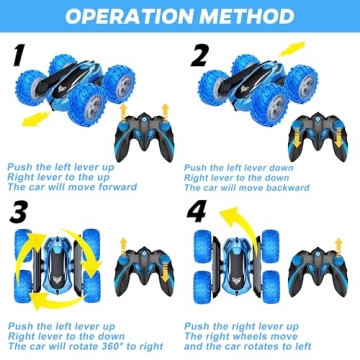 OPERATION METHOD

1

Push the left lever up
Right lever to the up
The car will move forward

2

Push the left lever down
Right lever to the down
The car will move backward

3

Push the left lever up
Right lever to the down
The car will rotate 360° to right

4

Push the right lever up
The right wheels move
and the car rotates to left