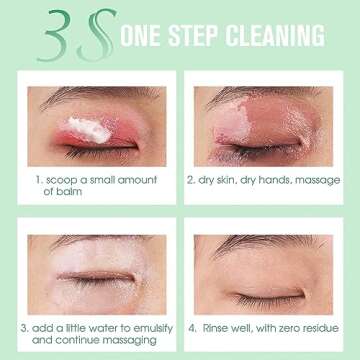 3S ONE STEP CLEANING

1. scoop a small amount of balm

2. dry skin, dry hands, massage

3. add a little water to emulsify and continue massaging

4. Rinse well, with zero residue