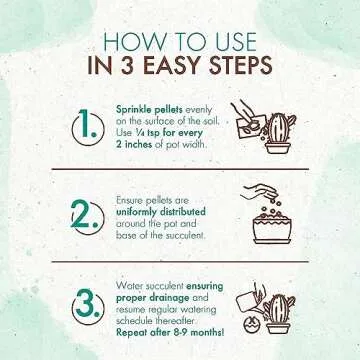 HOW TO USE
IN 3 EASY STEPS

1. Sprinkle pellets evenly on the surface of the soil. Use ¼ tsp for every 2 inches of pot width.

2. Ensure pellets are uniformly distributed around the pot and base of the succulent.

3. Water succulent ensuring proper drainage and resume regular watering schedule thereafter. Repeat after 8-9 months!