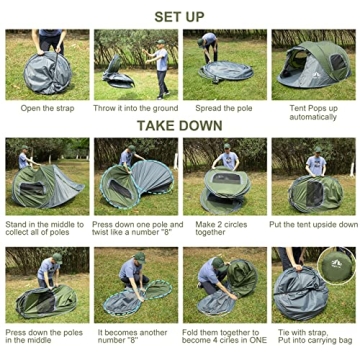 SET UP

Open the strap

Throw it into the ground

Spread the pole

Tent Pops up automatically

TAKE DOWN

Stand in the middle to collect all of poles

Press down one pole and twist like a number "8"

Make 2 circles together

Put the tent upside down

Press down the poles in the middle

It becomes another number "8"

Fold them together to become 4 cirles in ONE

Tie with strap, Put into carrying bag