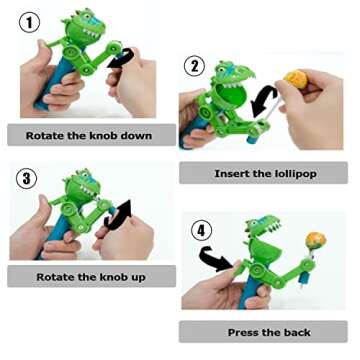 1

Rotate the knob down

2

Insert the lollipop

3

Rotate the knob up

4

Press the back