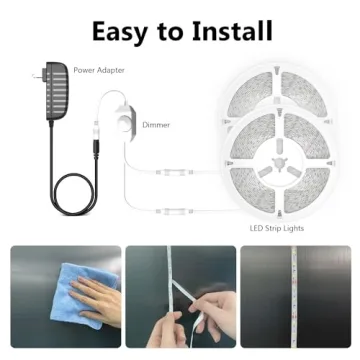 Easy to Install

Power Adapter

Dimmer

LED Strip Lights