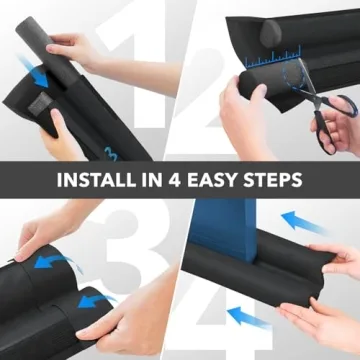 1

2

INSTALL IN 4 EASY STEPS

3

4