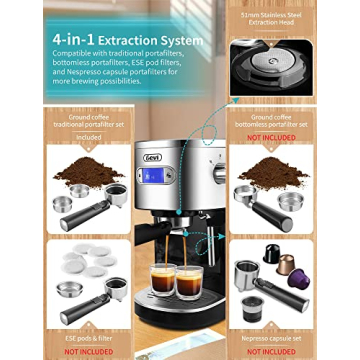 4-in-1 Extraction System

Compatible with traditional portafilters, bottomless portafilters, ESE pod filters, and Nespresso capsule portafilters for more brewing possibilities.

51mm Stainless Steel Extraction Head

Ground coffee traditional portafilter set

Included

Ground coffee bottomless portafilter set

NOT INCLUDED

Gevi

ESE pods & filter

NOT INCLUDED

Nepresso capsule set

NOT INCLUDED