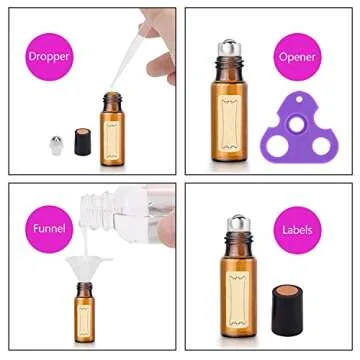 Dropper

Opener

Funnel

Labels