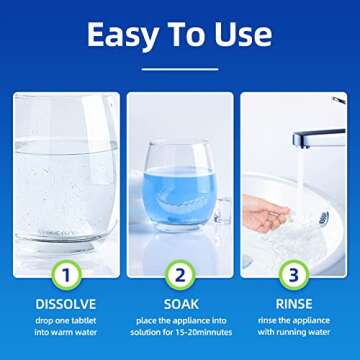 Easy To Use

1
DISSOLVE
drop one tabtlet into warm water

2
SOAK
place the appliance into solution for 15-20minnutes

3
RINSE
rinse the appliance with running water