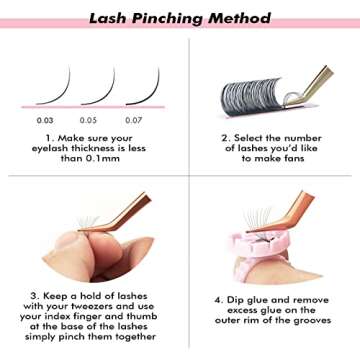 Lash Pinching Method

0.03 0.05 0.07

1. Make sure your eyelash thickness is less than 0.1mm

2. Select the number of lashes you'd like to make fans

3. Keep a hold of lashes with your tweezers and use your index finger and thumb at the base of the lashes simply pinch them together

4. Dip glue and remove excess glue on the outer rim of the grooves