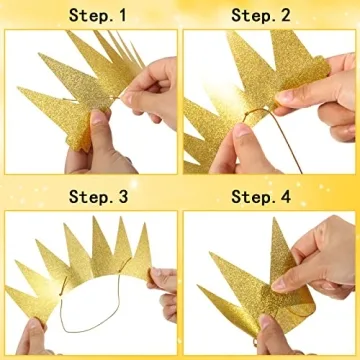 Step. 1

Step. 2

Step. 3

Step. 4