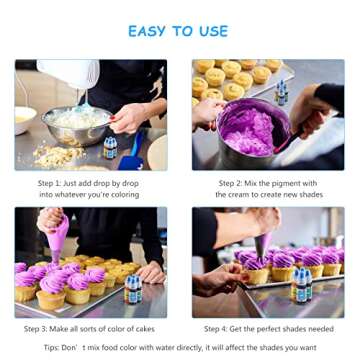 EASY TO USE

Step 1: Just add drop by drop into whatever you're coloring

Step 2: Mix the pigment with the cream to create new shades

Step 3: Make all sorts of color of cakes

Step 4: Get the perfect shades needed

Tips: Don' t mix food color with water directly, it will affect the shades you want