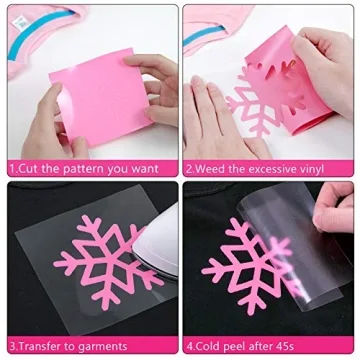 1.Cut the pattern you want

2.Weed the excessive vinyl

3.Transfer to garments

4.Cold peel after 45s