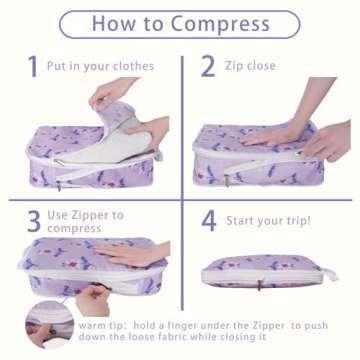 How to Compress

1 Put in your clothes

2 Zip close

3 Use Zipper to compress

4 Start your trip!

warm tip: hold a finger under the Zipper to push down the loose fabric while closing it