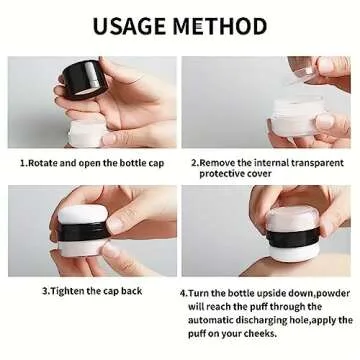 USAGE METHOD

1.Rotate and open the bottle cap

2.Remove the internal transparent protective cover

3.Tighten the cap back

4.Turn the bottle upside down,powder will reach the puff through the automatic discharging hole,apply the puff on your cheeks.