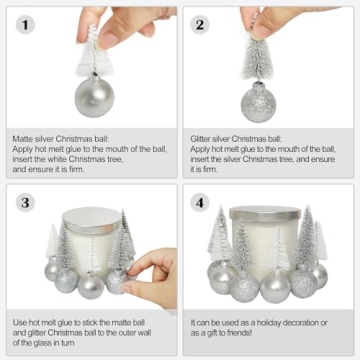 1

Matte silver Christmas ball:
Apply hot melt glue to the mouth of the ball, insert the white Christmas tree, and ensure it is firm.

2

Glitter silver Christmas ball:
Apply hot melt glue to the mouth of the ball, insert the silver Christmas tree, and ensure it is firm.

3

Use hot melt glue to stick the matte ball and glitter Christmas ball to the outer wall of the glass in turn

4

It can be used as a holiday decoration or as a gift to friends!