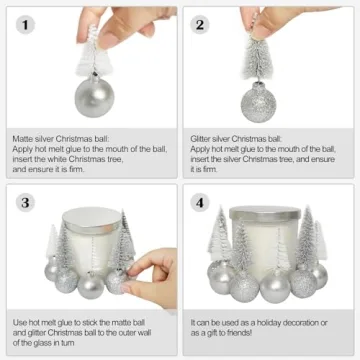 1

Matte silver Christmas ball:
Apply hot melt glue to the mouth of the ball, insert the white Christmas tree, and ensure it is firm.

2

Glitter silver Christmas ball:
Apply hot melt glue to the mouth of the ball, insert the silver Christmas tree, and ensure it is firm.

3

Use hot melt glue to stick the matte ball and glitter Christmas ball to the outer wall of the glass in turn

4

It can be used as a holiday decoration or as a gift to friends!