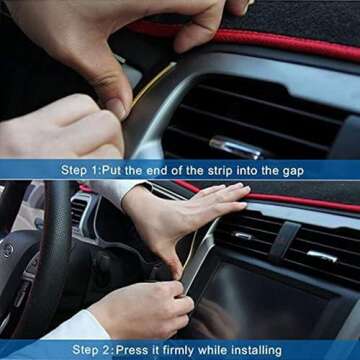 Step 1:Put the end of the strip into the gap

Step 2:Press it firmly while installing