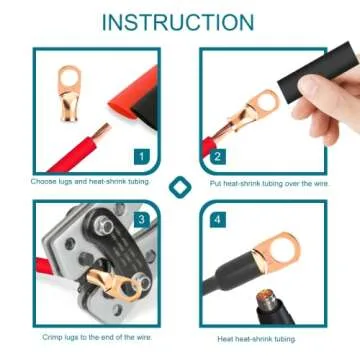 INSTRUCTION

1

Choose lugs and heat-shrink tubing.

2

Put heat-shrink tubing over the wire.

3

Crimp lugs to the end of the wire.

4

Heat heat-shrink tubing.