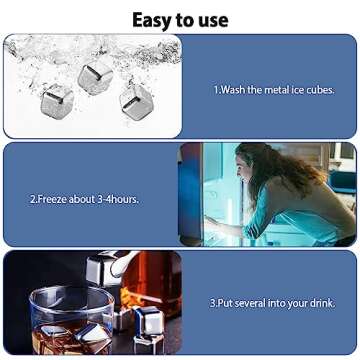 Easy to use

1.Wash the metal ice cubes.

2.Freeze about 3-4hours.

3.Put several into your drink.