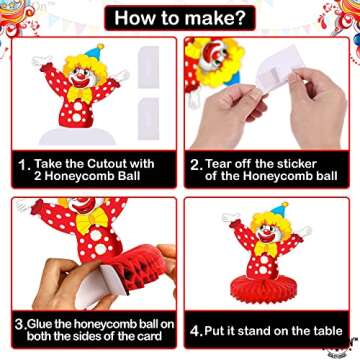 How to make?

1. Take the Cutout with 2 Honeycomb Ball

2. Tear off the sticker of the Honeycomb ball

3. Glue the honeycomb ball on both the sides of the card

4. Put it stand on the table