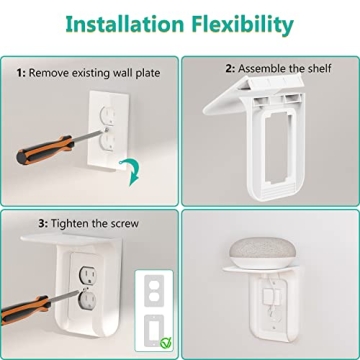 Installation Flexibility

1: Remove existing wall plate

2: Assemble the shelf

3: Tighten the screw