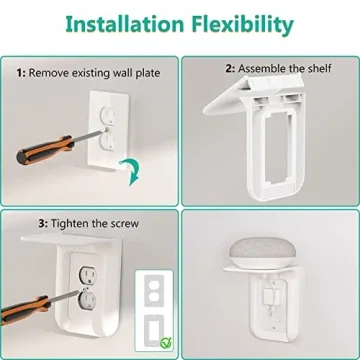 Installation Flexibility

1: Remove existing wall plate

2: Assemble the shelf

3: Tighten the screw