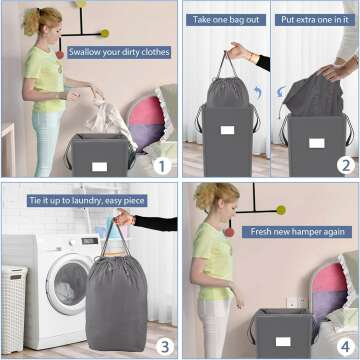 Swallow your dirty clothes

1

Take one bag out

Put extra one in it

2

Tie it up to laundry, easy piece

3

Fresh new hamper again

4