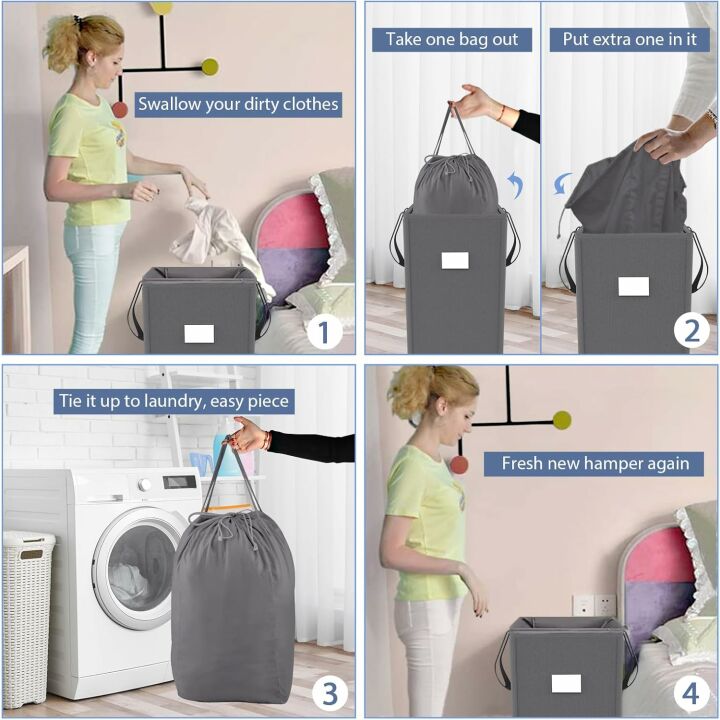 Swallow your dirty clothes

1

Take one bag out

Put extra one in it

2

Tie it up to laundry, easy piece

3

Fresh new hamper again

4