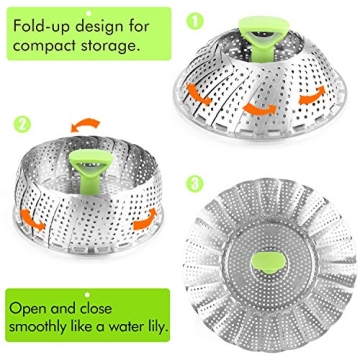 Fold-up design for compact storage.

1

2

3

Open and close smoothly like a water lily.