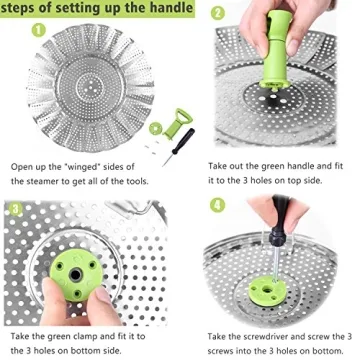 steps of setting up the handle

1

Open up the "winged" sides of the steamer to get all of the tools.

2

Take out the green handle and fit it to the 3 holes on top side.

3

Take the green clamp and fit it to the 3 holes on bottom side.

4

Take the screwdriver and screw the 3 screws into the 3 holes on bottom.