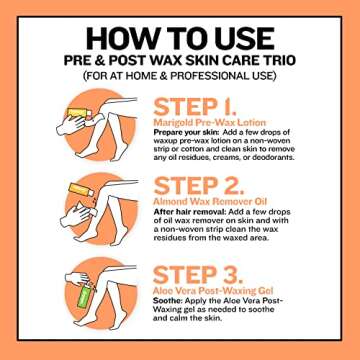 HOW TO USE
PRE & POST WAX SKIN CARE TRIO
(FOR AT HOME & PROFESSIONAL USE)

STEP 1.
Marigold Pre-Wax Lotion
Prepare your skin: Add a few drops of waxup pre-wax lotion on a non-woven strip or cotton and clean skin to remove any oil residues, creams, or deodorants.

STEP 2.
Almond Wax Remover Oil
After hair removal: Add a few drops of oil wax remover on skin and with a non-woven strip clean the wax residues from the waxed area.

STEP 3.
Aloe Vera Post-Waxing Gel
Soothe: Apply the Aloe Vera Post-Waxing gel as needed to soothe and calm the skin.