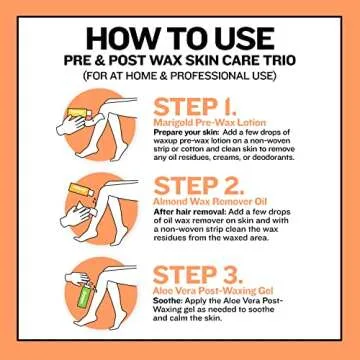 HOW TO USE
PRE & POST WAX SKIN CARE TRIO
(FOR AT HOME & PROFESSIONAL USE)

STEP 1.
Marigold Pre-Wax Lotion
Prepare your skin: Add a few drops of waxup pre-wax lotion on a non-woven strip or cotton and clean skin to remove any oil residues, creams, or deodorants.

STEP 2.
Almond Wax Remover Oil
After hair removal: Add a few drops of oil wax remover on skin and with a non-woven strip clean the wax residues from the waxed area.

STEP 3.
Aloe Vera Post-Waxing Gel
Soothe: Apply the Aloe Vera Post-Waxing gel as needed to soothe and calm the skin.