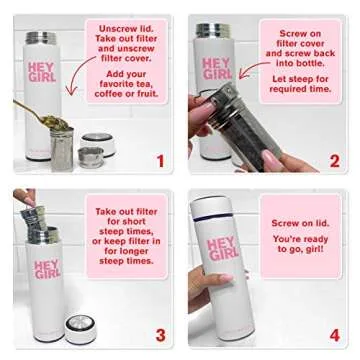 HEY GIRL

Unscrew lid. Take out filter and unscrew filter cover.

Add your favorite tea, coffee or fruit.

1

HEY GIRL

Screw on filter cover and screw back into bottle.

Let steep for required time.

2

HEY GIRL

Take out filter for short steep times, or keep filter in for longer steep times.

3

HEY GIRL

Screw on lid.

You're ready to go, girl!

4