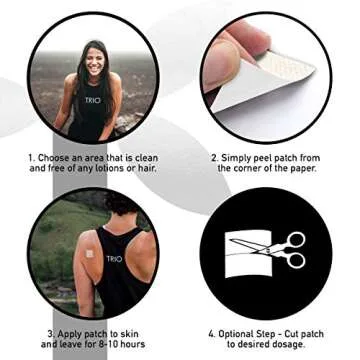 TRIO

1. Choose an area that is clean and free of any lotions or hair.

2. Simply peel patch from the corner of the paper.

TRIO

3. Apply patch to skin and leave for 8-10 hours

4. Optional Step - Cut patch to desired dosage.