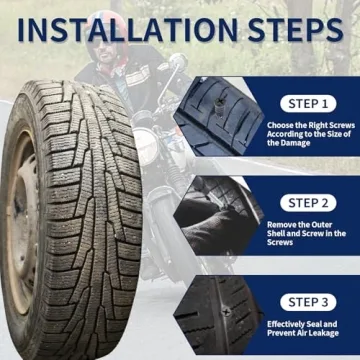 INSTALLATION STEPS

STEP 1

Choose the Right Screws According to the Size of the Damage

STEP 2

Remove the Outer Shell and Screw in the Screws

STEP 3

Effectively Seal and Prevent Air Leakage