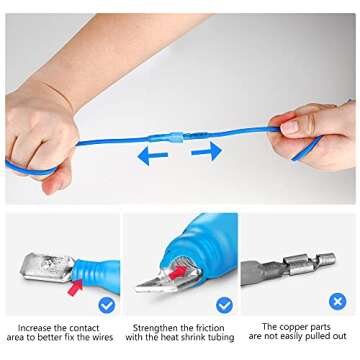 Increase the contact area to better fix the wires

Strengthen the friction with the heat shrink tubing

The copper parts are not easily pulled out