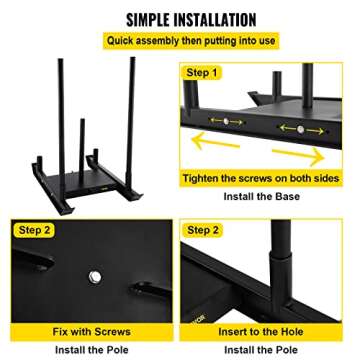 SIMPLE INSTALLATION

Quick assembly then putting into use

Step 1

Tighten the screws on both sides

Install the Base

Step 2

Fix with Screws

Install the Pole

Step 2

Insert to the Hole

Install the Pole