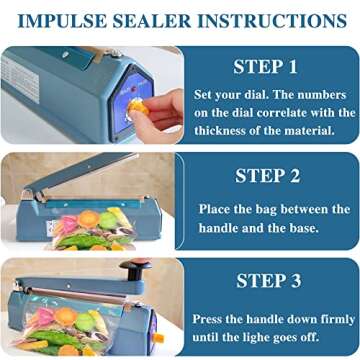 IMPULSE SEALER INSTRUCTIONS

STEP 1

Set your dial. The numbers on the dial correlate with the thickness of the material.

STEP 2

Place the bag between the handle and the base.

STEP 3

Press the handle down firmly until the lighe goes off.