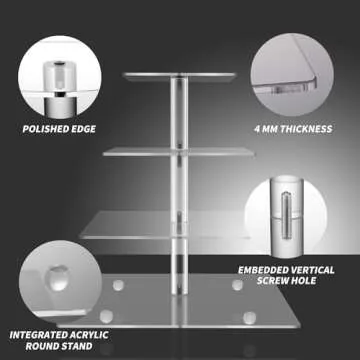 POLISHED EDGE

4 MM THICKNESS

EMBEDDED VERTICAL SCREW HOLE

INTEGRATED ACRYLIC ROUND STAND