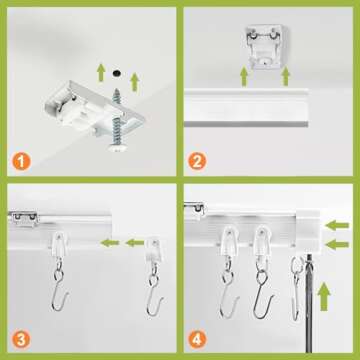 1

2

3

4