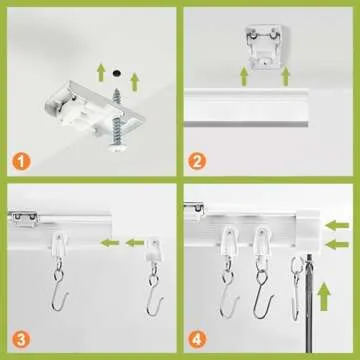 1
2
3
4