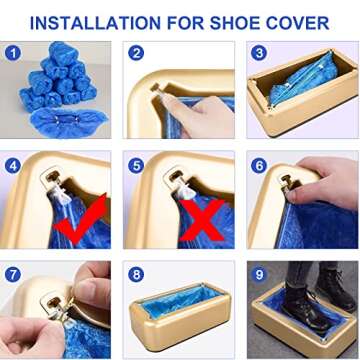 INSTALLATION FOR SHOE COVER

1

2

3

4

5

6

7

8

9