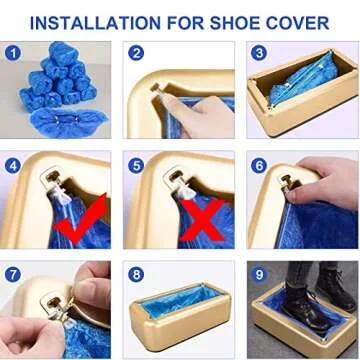 INSTALLATION FOR SHOE COVER

1

2

3

4

5

6

7

8

9