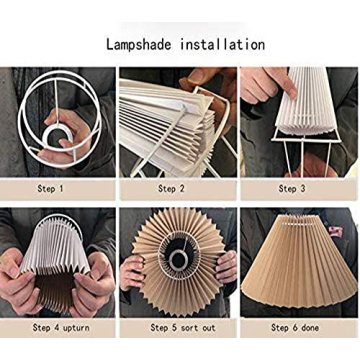 Lampshade installation

Step 1

Step 2

Step 3

Step 4 upturn

Step 5 sort out

Step 6 done