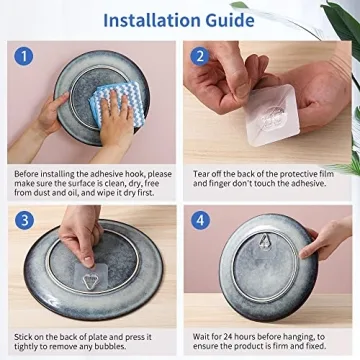 Installation Guide

1

Before installing the adhesive hook, please make sure the surface is clean, dry, free from dust and oil, and wipe it dry first.

2

Tear off the back of the protective film and finger don't touch the adhesive.

3

Stick on the back of plate and press it tightly to remove any bubbles.

4

Wait for 24 hours before hanging, to ensure the product is firm and fixed.